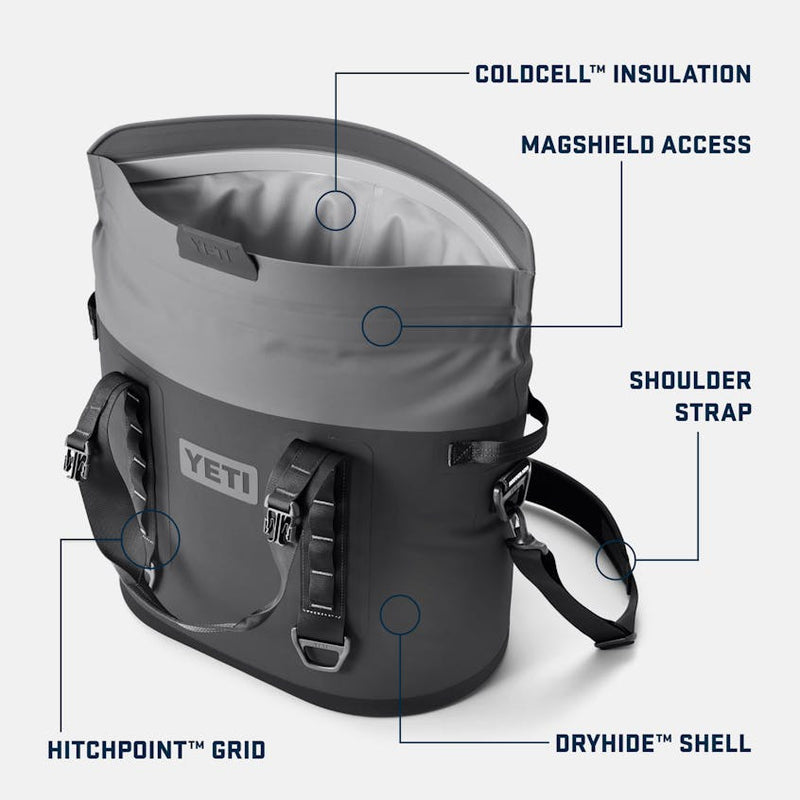 COLDCELL™ INSULATION

MAGSHIELD ACCESS

YETI

SHOULDER STRAP

YETI

HITCHPOINT™ GRID

DRYHIDE™ SHELL