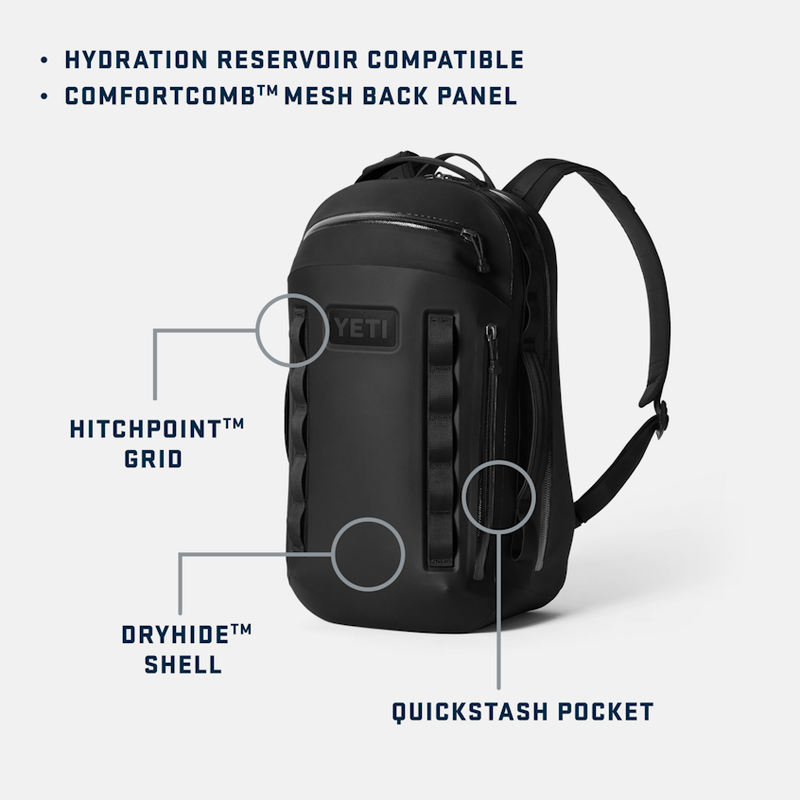 • HYDRATION RESERVOIR COMPATIBLE
• COMFORTCOMB™ MESH BACK PANEL

YETI

HITCHPOINT™ GRID

DRYHIDE™ SHELL

QUICKSTASH POCKET